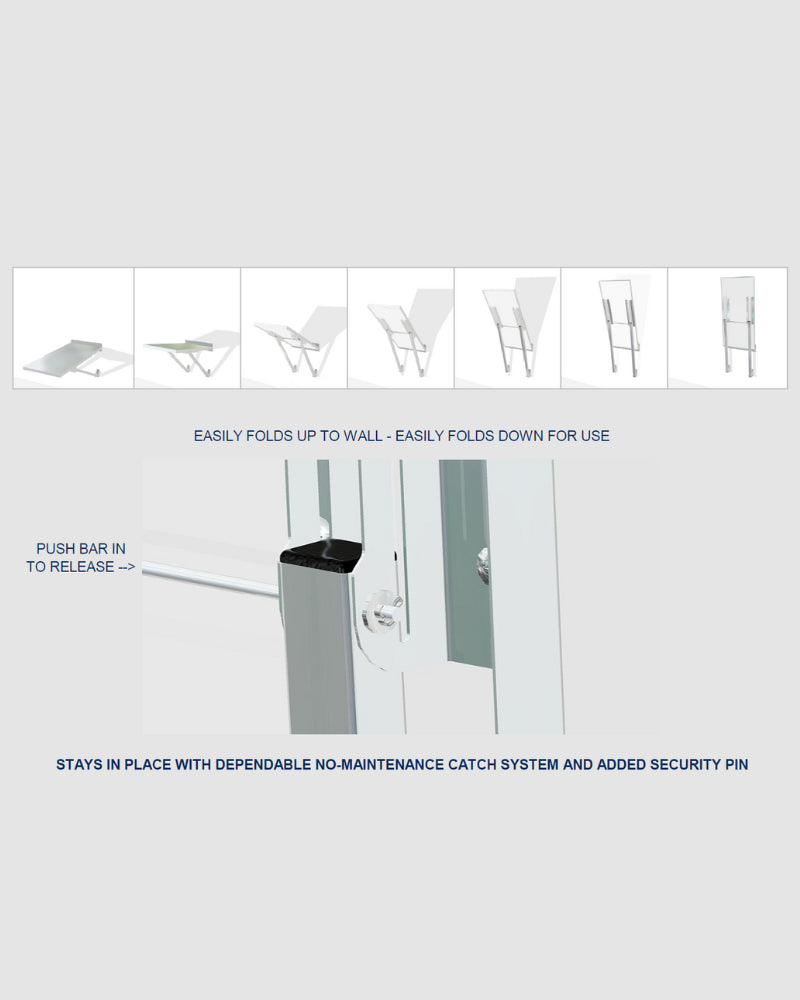 EASILY FOLDS UP TO WALL - EASILY FOLDS DOWN FOR USE

PUSH BAR IN TO RELEASE -->

STAYS IN PLACE WITH DEPENDABLE NO-MAINTENANCE CATCH SYSTEM AND ADDED SECURITY PIN